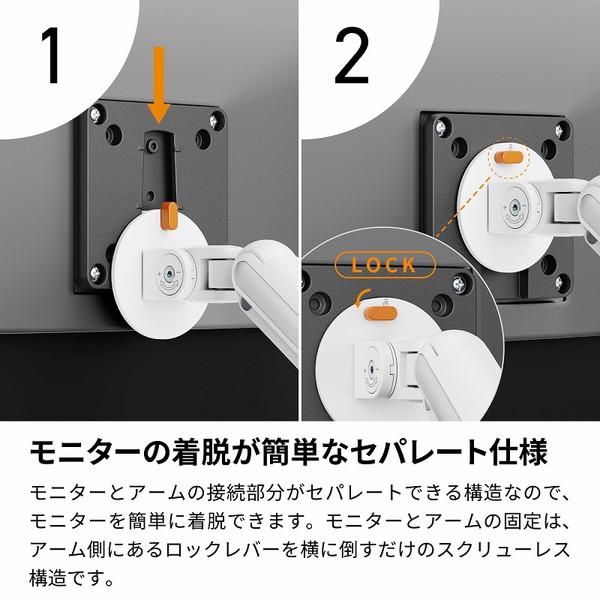 1

2

LOCK

モニターの着脱が簡単なセパレート仕様

モニターとアームの接続部分がセパレートできる構造なので、モニターを簡単に着脱できます。モニターとアームの固定は、アーム側にあるロックレバーを横に倒すだけのスクリューレス構造です。