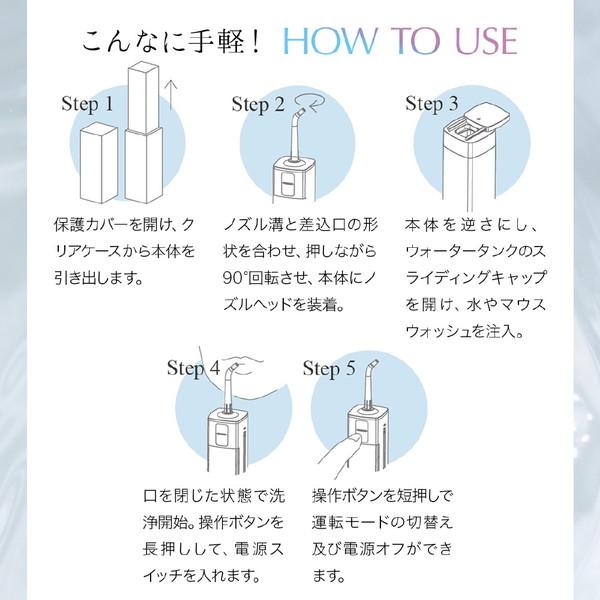 こんなに手軽！ HOW TO USE

Step 1

保護カバーを開け、クリアケースから本体を引き出します。

Step 2

ノズル溝と差込口の形状を合わせ、押しながら90°回転させ、本体にノズルヘッドを装着。

Step 3

本体を逆さにし、ウォータータンクのスライディングキャップを開け、水やマウスウォッシュを注入。

Step 4

口を閉じた状態で洗浄開始。操作ボタンを長押しして、電源スイッチを入れます。

Step 5

操作ボタンを短押しで運転モードの切替え及び電源オフができます。