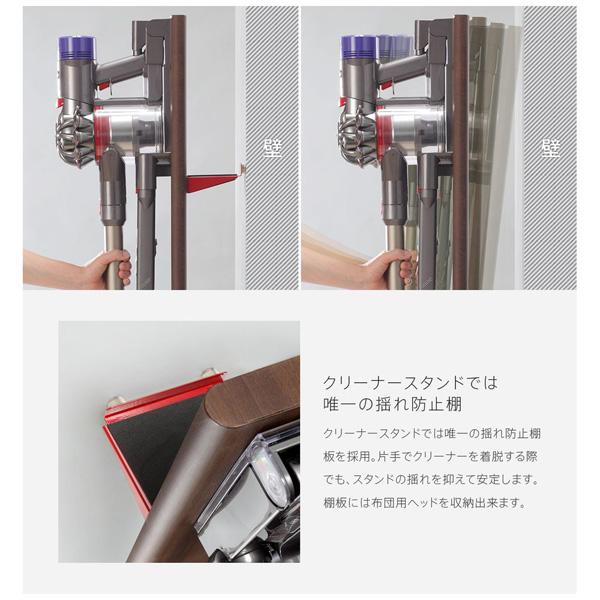 壁

壁

クリーナースタンドでは
唯一の揺れ防止棚

クリーナースタンドでは唯一の揺れ防止棚板を採用。片手でクリーナーを着脱する際でも、スタンドの揺れを抑えて安定します。棚板には布団用ヘッドを収納出来ます。