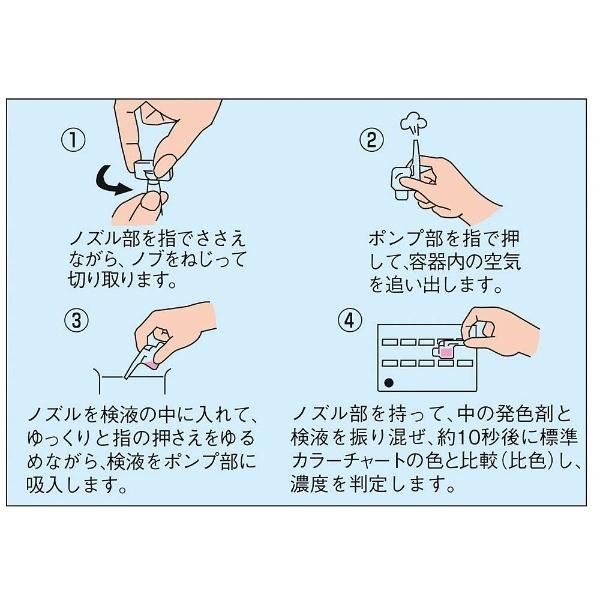 ①

ノズル部を指でささえながら、ノブをねじって切り取ります。

②

ポンプ部を指で押して、容器内の空気を追い出します。

③

ノズルを検液の中に入れて、ゆっくりと指の押さえをゆるめながら、検液をポンプ部に吸入します。

④

ノズル部を持って、中の発色剤と検液を振り混ぜ、約10秒後に標準カラーチャートの色と比較(比色)し、濃度を判定します。