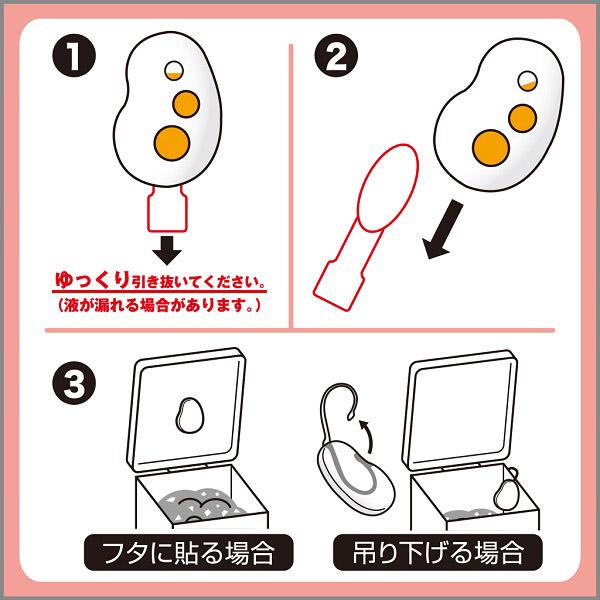 1

ゆっくり引き抜いてください。
（液が漏れる場合があります。）

2

3

フタに貼る場合

吊り下げる場合