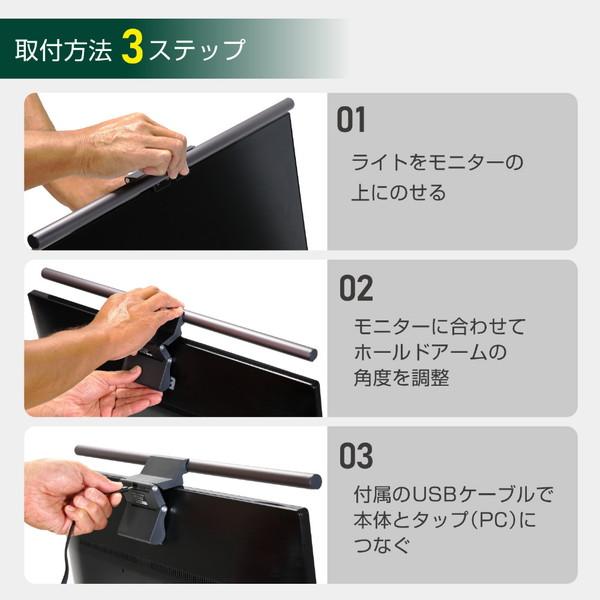 取付方法 3ステップ

01

ライトをモニターの上にのせる

02

モニターに合わせてホールドアームの角度を調整

03

付属のUSBケーブルで本体とタップ(PC)につなぐ