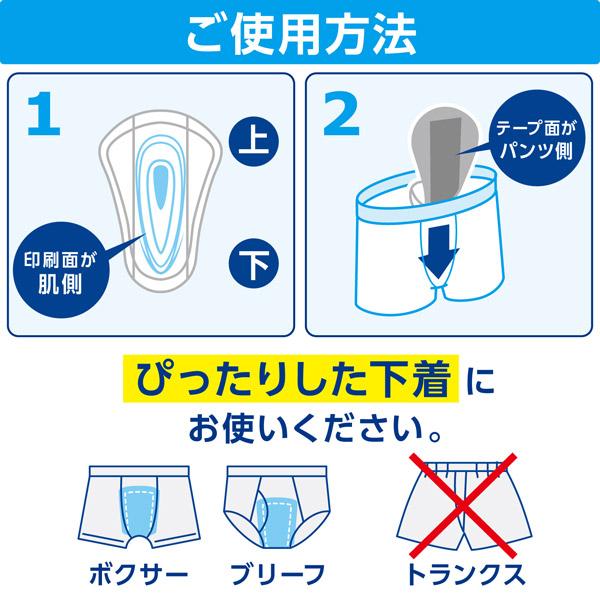 ご使用方法

1

上

下

印刷面が肌側

2

テープ面がパンツ側

ぴったりした下着に
お使いください。

ボクサー

ブリーフ

トランクス