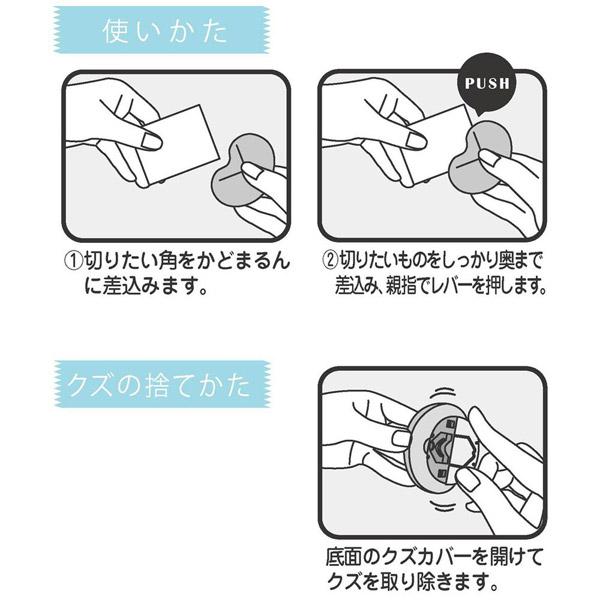 使いかた

①切りたい角をかどまるんに差込みます。

PUSH

②切りたいものをしっかり奥まで差込み、親指でレバーを押します。

クズの捨てかた

底面のクズカバーを開けてクズを取り除きます。