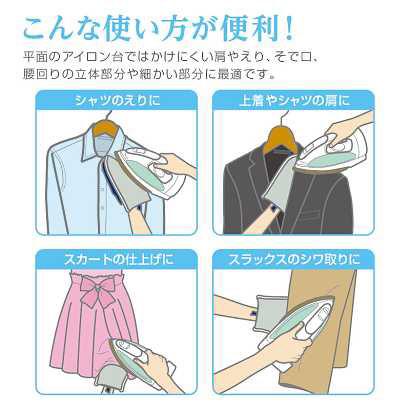 こんな使い方が便利！

平面のアイロン台ではかけにくい肩やえり、そで口、腰回りの立体部分や細かい部分に最適です。

シャツのえりに

上着やシャツの肩に

スカートの仕上げに

スラックスのシワ取りに