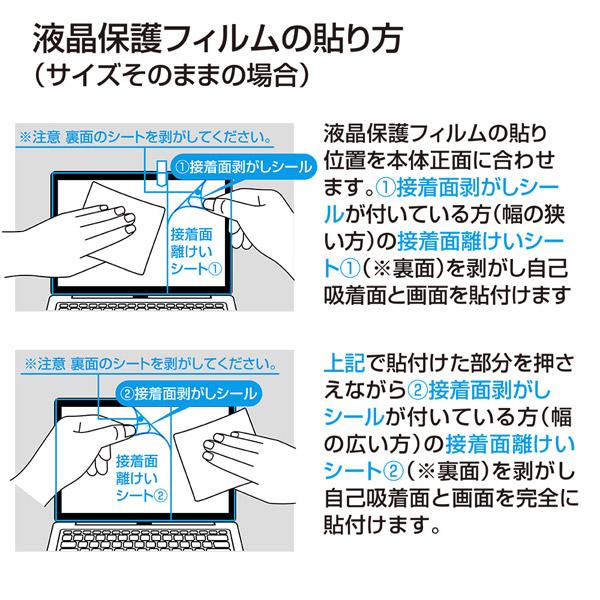 液晶保護フィルムの貼り方
（サイズそのままの場合）

※注意 裏面のシートを剥がしてください。

①接着面剥がしシール

接着面離けいシート①

液晶保護フィルムの貼り位置を本体正面に合わせます。①接着面剥がしシールが付いている方（幅の狭い方）の接着面離けいシート①（※裏面）を剥がし自己吸着面と画面を貼付けます

※注意 裏面のシートを剥がしてください。

②接着面剥がしシール

接着面離けいシート②

上記で貼付けた部分を押さえながら②接着面剥がしシールが付いている方（幅の広い方）の接着面離けいシート②（※裏面）を剥がし自己吸着面と画面を完全に貼付けます。