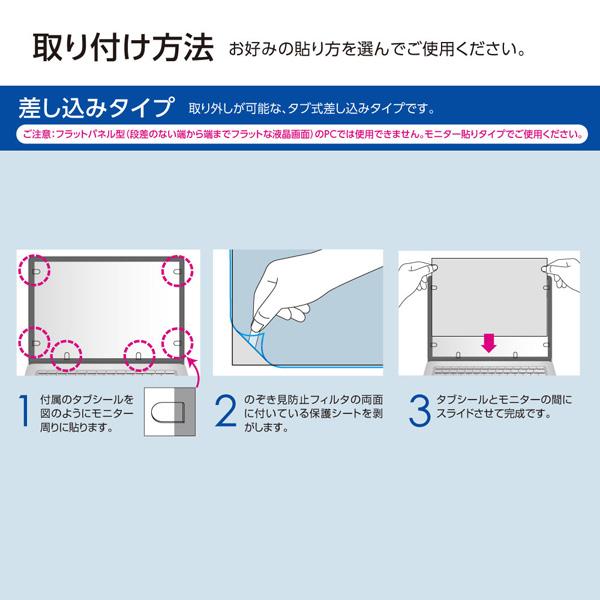 取り付け方法 お好みの貼り方を選んでご使用ください。

差し込みタイプ 取り外しが可能な、タブ式差し込みタイプです。

ご注意：フラットパネル型（段差のない端から端までフラットな液晶画面）のPCでは使用できません。モニター貼りタイプでご使用ください。

1 付属のタブシールを図のようにモニター周りに貼ります。

2 のぞき見防止フィルタの両面に付いている保護シートを剥がします。

3 タブシールとモニターの間にスライドさせて完成です。