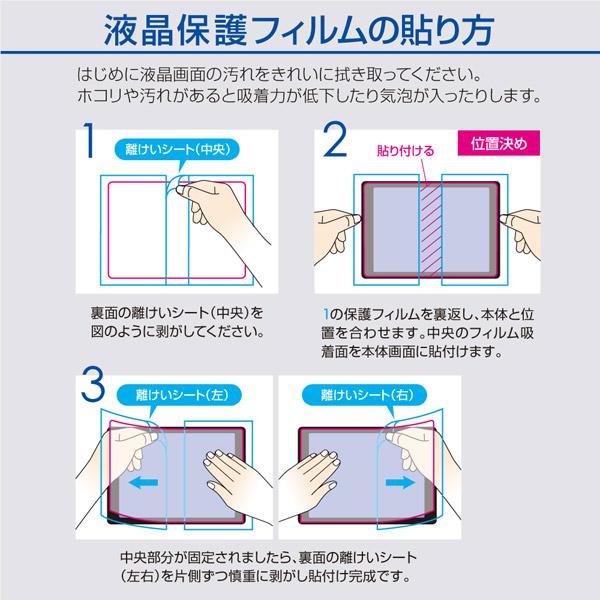 液晶保護フィルムの貼り方

はじめに液晶画面の汚れをきれいに拭き取ってください。
ホコリや汚れがあると吸着力が低下したり気泡が入ったりします。

1

離けいシート(中央)

裏面の離けいシート(中央)を図のように剥がしてください。

2

貼り付ける

位置決め

1の保護フィルムを裏返し、本体と位置を合わせます。中央のフィルム吸着面を本体画面に貼付けます。

3

離けいシート(左)

離けいシート(右)

中央部分が固定されましたら、裏面の離けいシート(左右)を片側ずつ慎重に剥がし貼付け完成です。