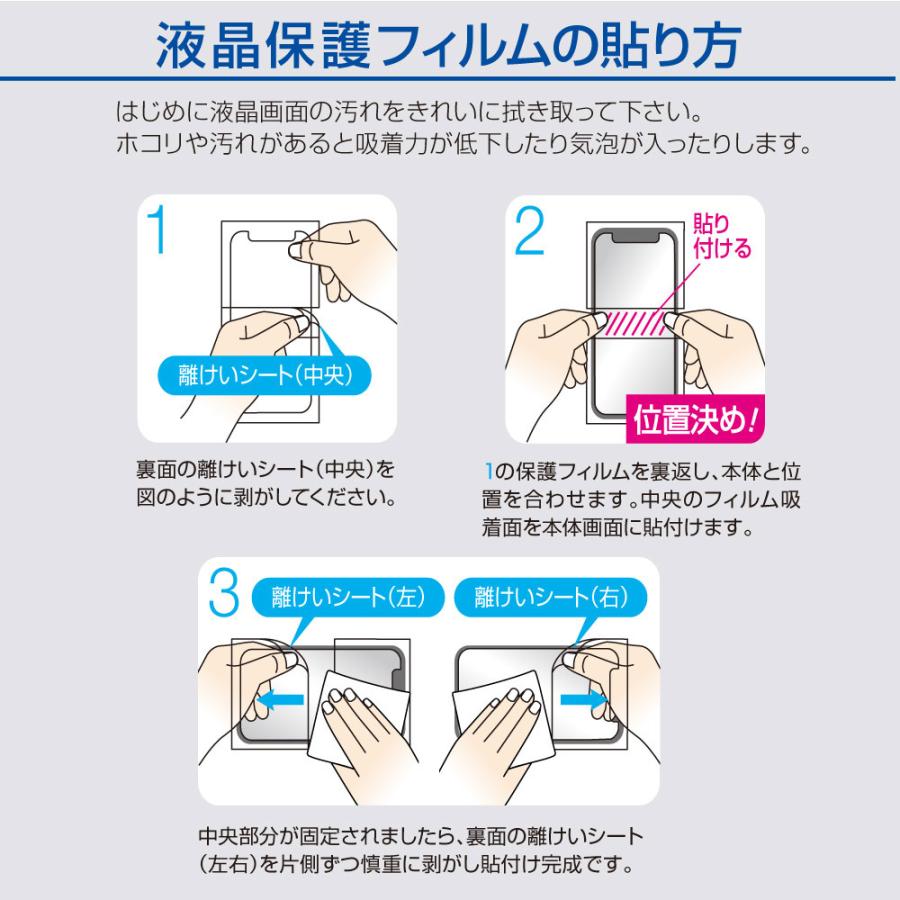 液晶保護フィルムの貼り方

はじめに液晶画面の汚れをきれいに拭き取って下さい。
ホコリや汚れがあると吸着力が低下したり気泡が入ったりします。

1

離けいシート(中央)

裏面の離けいシート(中央)を図のように剥がしてください。

2

貼り付ける

位置決め!

1の保護フィルムを裏返し、本体と位置を合わせます。中央のフィルム吸着面を本体画面に貼付けます。

3

離けいシート(左)

離けいシート(右)

中央部分が固定されましたら、裏面の離けいシート(左右)を片側ずつ慎重に剥がし貼付け完成です。