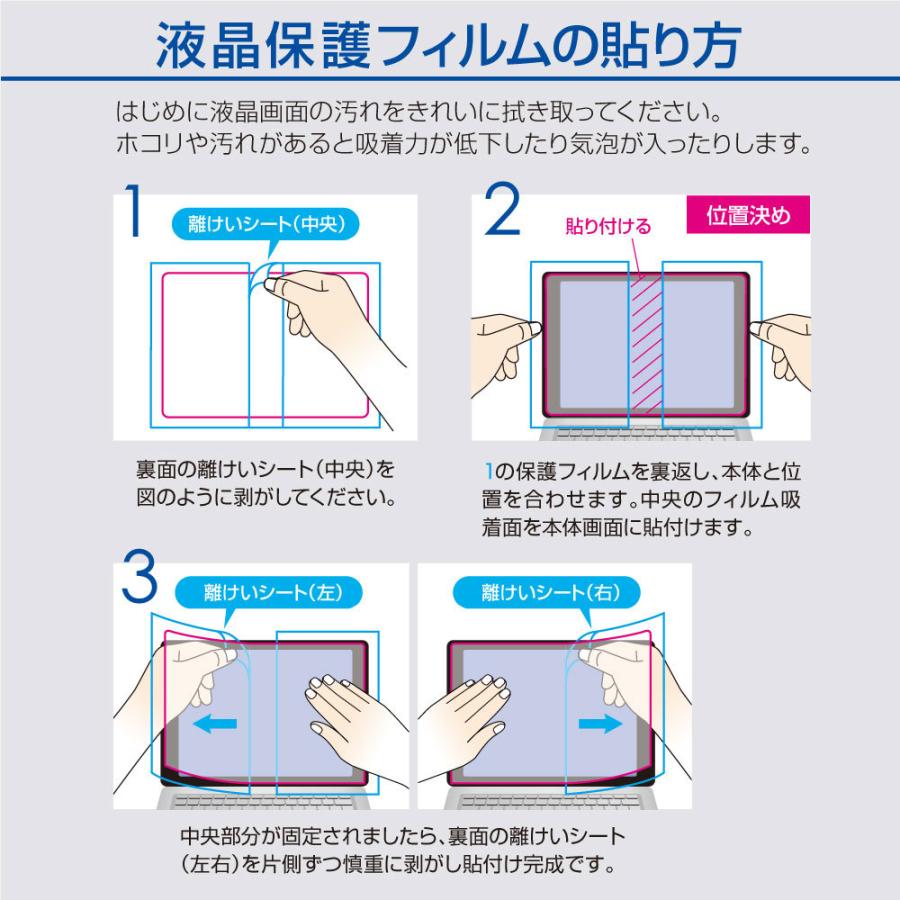 液晶保護フィルムの貼り方

はじめに液晶画面の汚れをきれいに拭き取ってください。
ホコリや汚れがあると吸着力が低下したり気泡が入ったりします。

1

離けいシート(中央)

裏面の離けいシート(中央)を図のように剥がしてください。

2

貼り付ける

位置決め

1の保護フィルムを裏返し、本体と位置を合わせます。中央のフィルム吸着面を本体画面に貼付けます。

3

離けいシート(左)

離けいシート(右)

中央部分が固定されましたら、裏面の離けいシート(左右)を片側ずつ慎重に剥がし貼付け完成です。