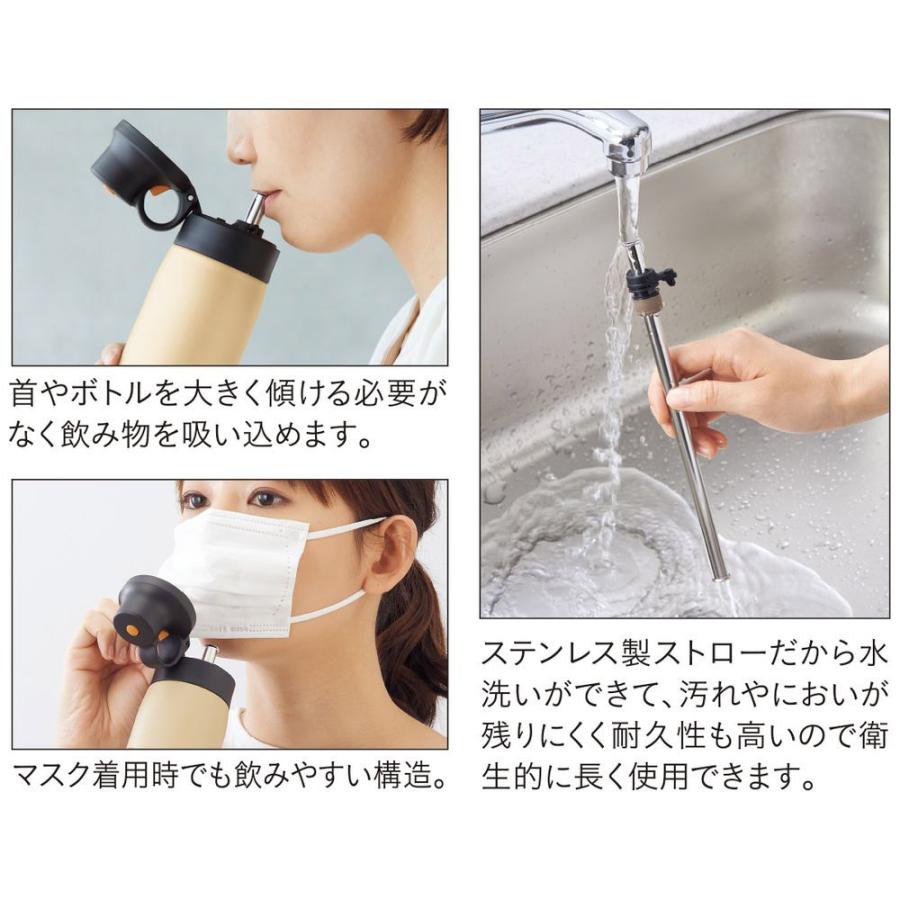 首やボトルを大きく傾ける必要がなく飲み物を吸い込めます。

マスク着用時でも飲みやすい構造。

ステンレス製ストローだから水洗いができて、汚れやにおいが残りにくく耐久性も高いので衛生的に長く使用できます。