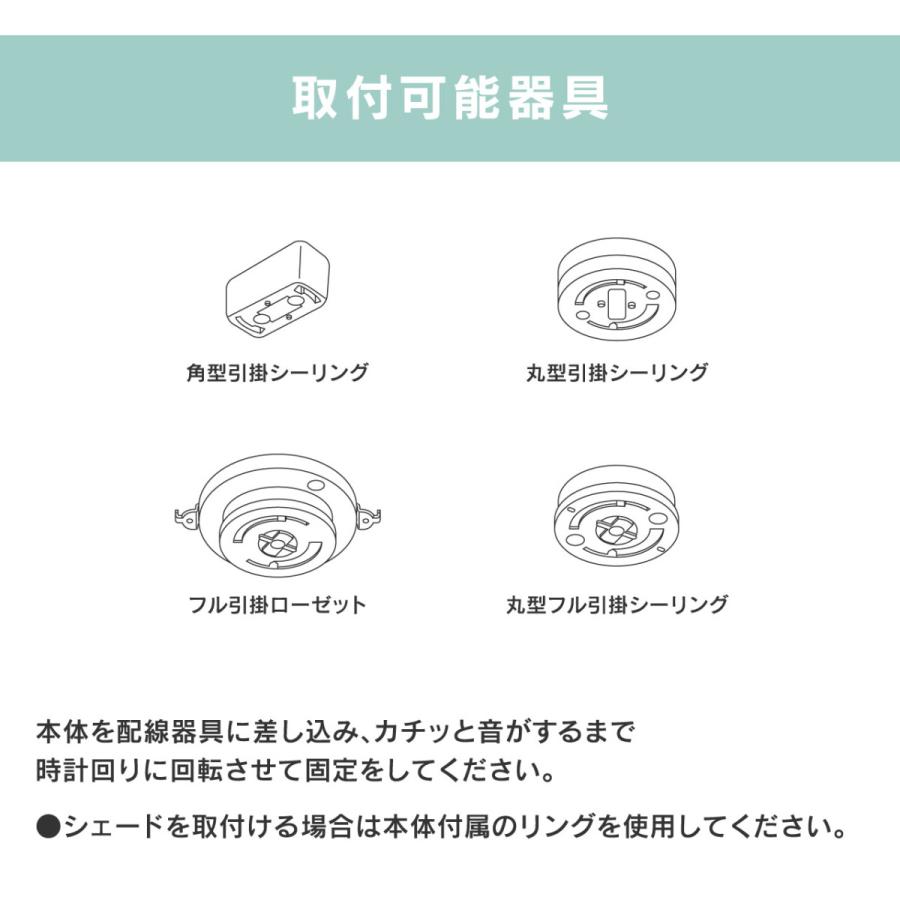 取付可能器具

角型引掛シーリング

丸型引掛シーリング

フル引掛ローゼット

丸型フル引掛シーリング

本体を配線器具に差し込み、カチッと音がするまで時計回りに回転させて固定をしてください。

●シェードを取付ける場合は本体付属のリングを使用してください。