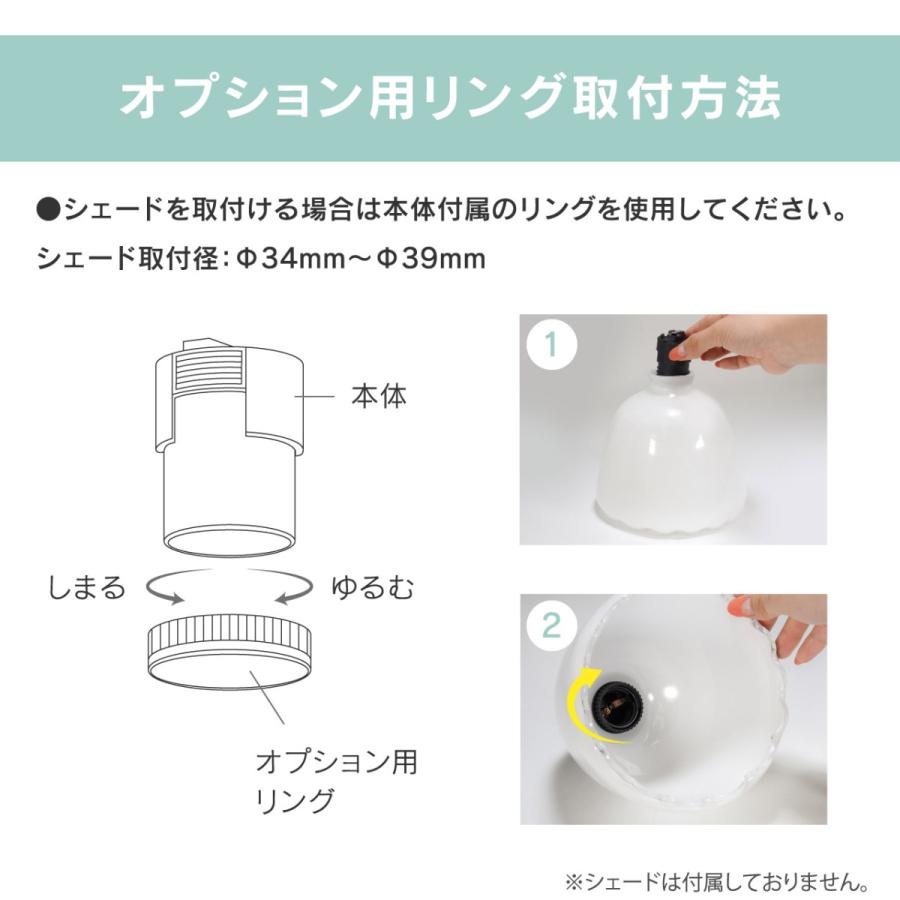 オプション用リング取付方法

●シェードを取付ける場合は本体付属のリングを使用してください。
シェード取付径：Φ34mm～Φ39mm

本体

しまる

ゆるむ

オプション用リング

1

2

※シェードは付属しておりません。