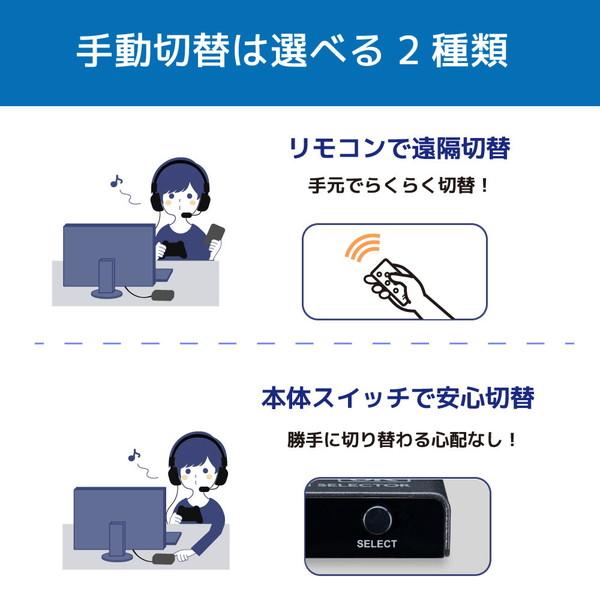 手動切替は選べる 2 種類

リモコンで遠隔切替

手元でらくらく切替！

本体スイッチで安心切替

勝手に切り替わる心配なし！

SELECTOR

SELECT