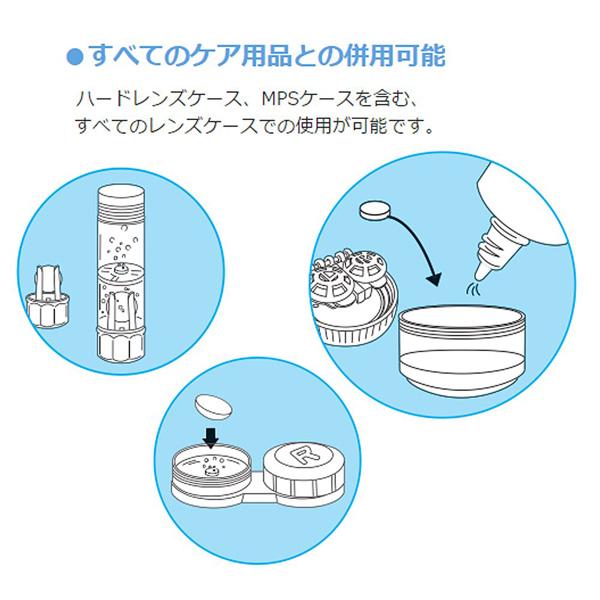 ●すべてのケア用品との併用可能

ハードレンズケース、MPSケースを含む、すべてのレンズケースでの使用が可能です。

R