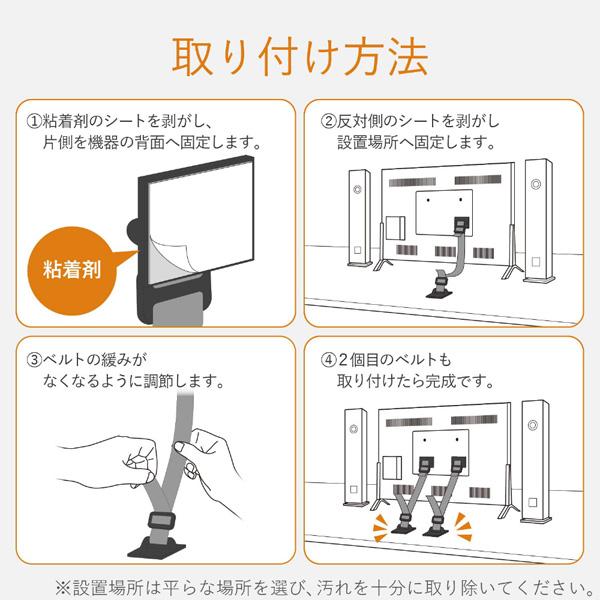 取り付け方法

①粘着剤のシートを剥がし、片側を機器の背面へ固定します。

粘着剤

②反対側のシートを剥がし設置場所へ固定します。

③ベルトの緩みがなくなるように調節します。

④2個目のベルトも取り付けたら完成です。

※設置場所は平らな場所を選び、汚れを十分に取り除いてください。