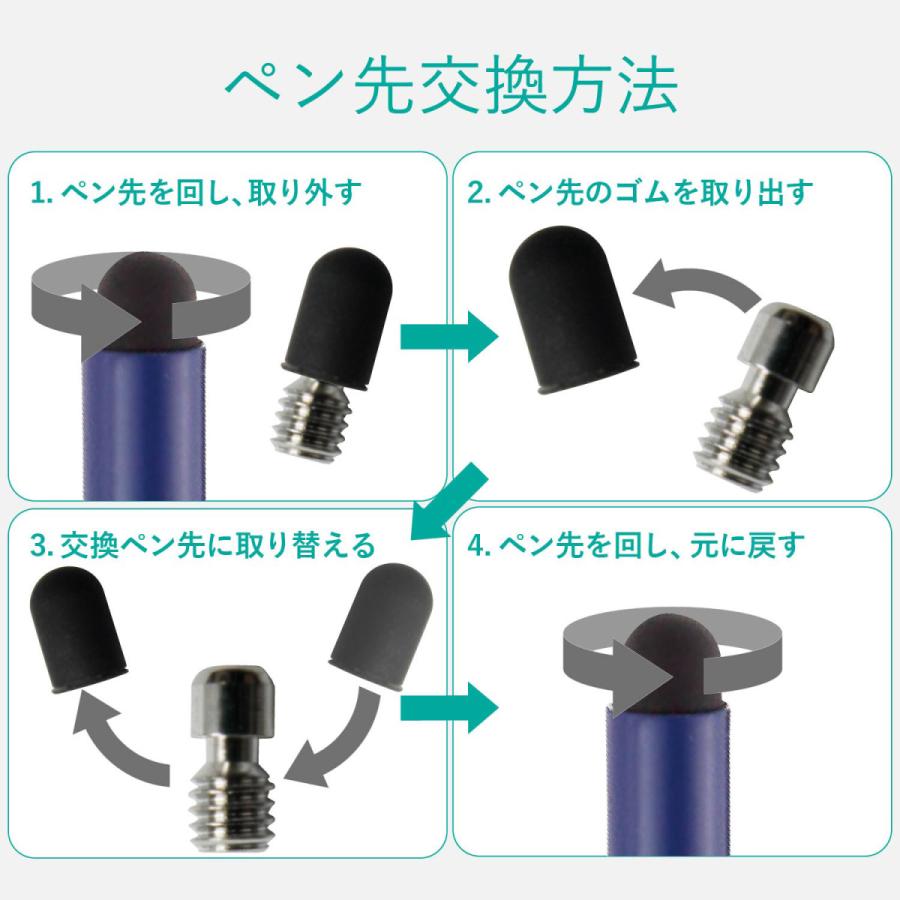 ペン先交換方法

1. ペン先を回し、取り外す

2. ペン先のゴムを取り出す

3. 交換ペン先に取り替える

4. ペン先を回し、元に戻す