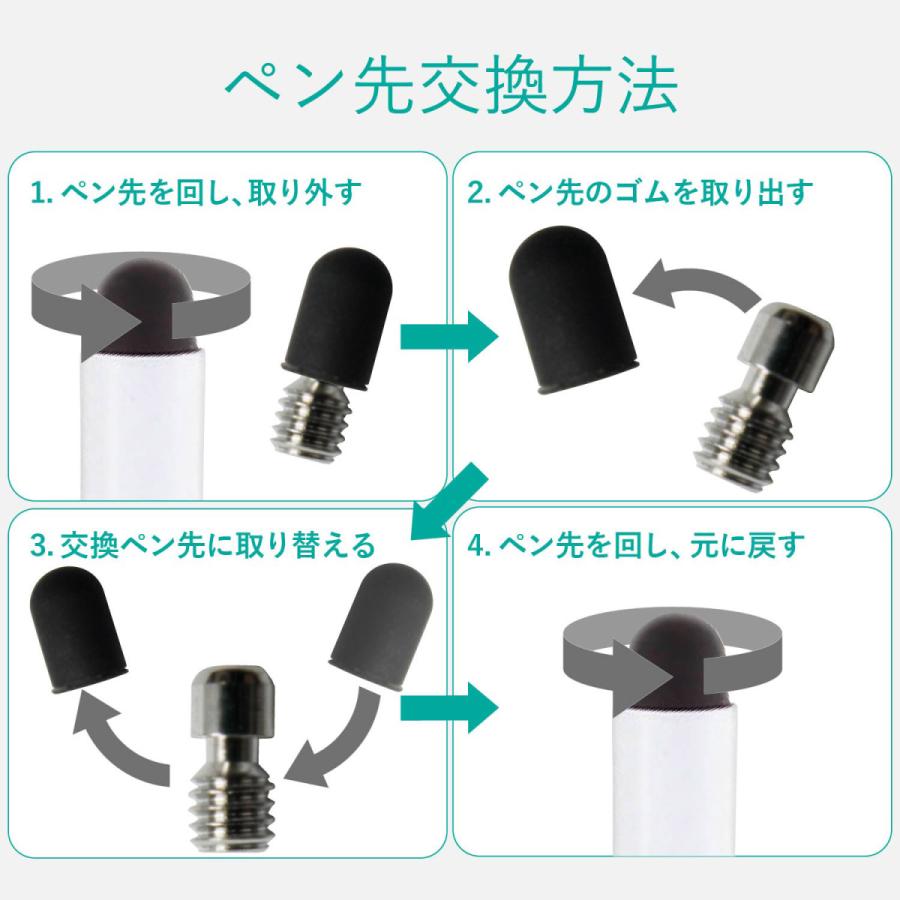 ペン先交換方法

1. ペン先を回し、取り外す

2. ペン先のゴムを取り出す

3. 交換ペン先に取り替える

4. ペン先を回し、元に戻す