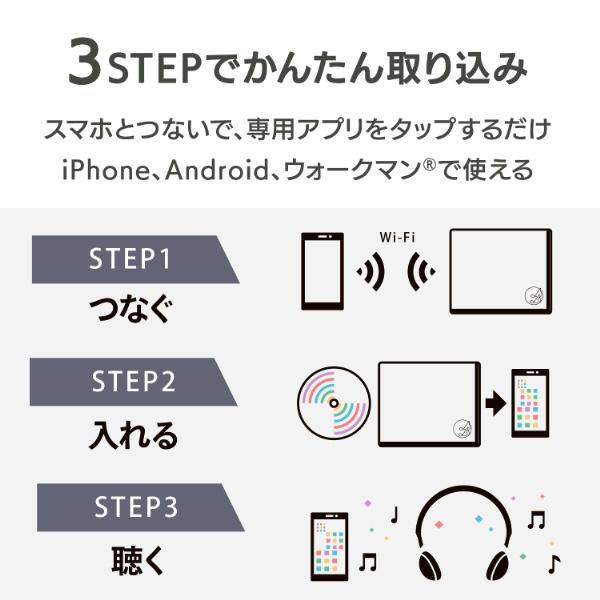 3STEPでかんたん取り込み

スマホとつないで、専用アプリをタップするだけ
iPhone、Android、ウォークマン®で使える

STEP1
つなぐ

Wi-Fi

STEP2
入れる

STEP3
聴く