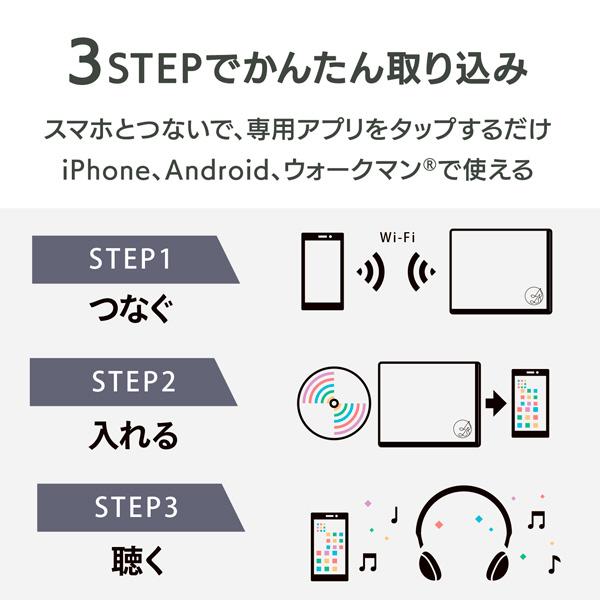 3STEPでかんたん取り込み

スマホとつないで、専用アプリをタップするだけ
iPhone、Android、ウォークマン®で使える

STEP1
つなぐ

Wi-Fi

STEP2
入れる

STEP3
聴く