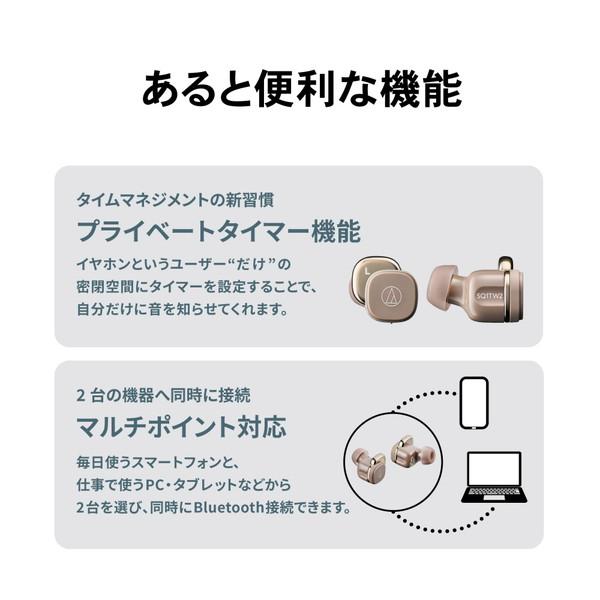 あると便利な機能

タイムマネジメントの新習慣
プライベートタイマー機能
イヤホンというユーザー“だけ”の密閉空間にタイマーを設定することで、自分だけに音を知らせてくれます。

L
SQ1TW2

2 台の機器へ同時に接続
マルチポイント対応
毎日使うスマートフォンと、仕事で使うPC・タブレットなどから2台を選び、同時にBluetooth接続できます。