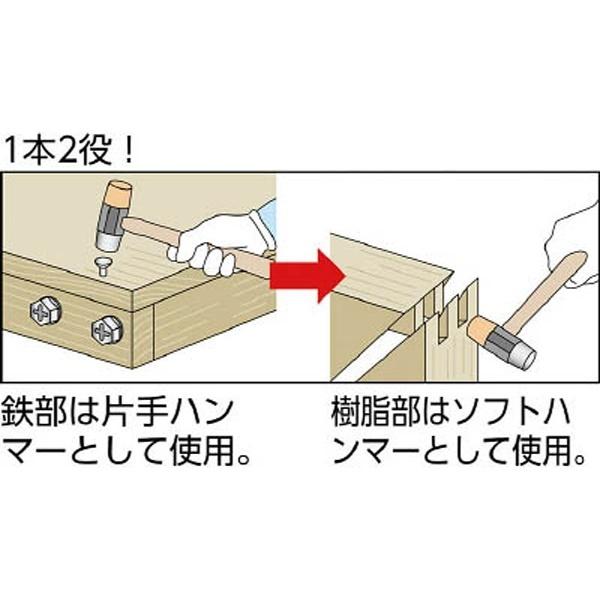 1本2役！

鉄部は片手ハンマーとして使用。

樹脂部はソフトハンマーとして使用。