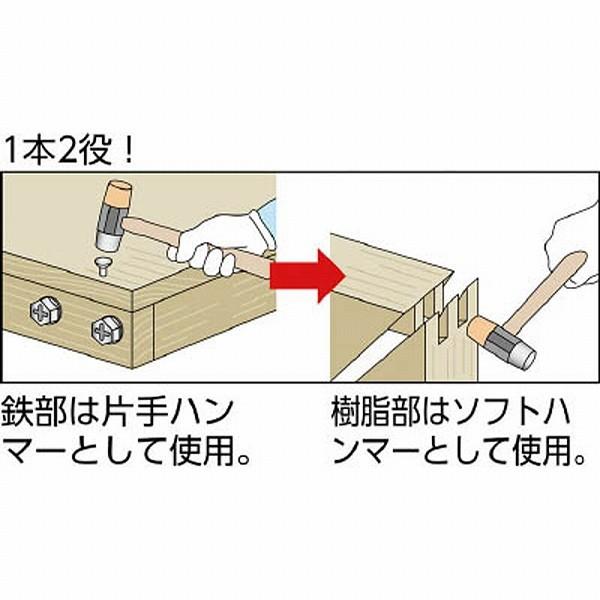 1本2役！

鉄部は片手ハンマーとして使用。

樹脂部はソフトハンマーとして使用。