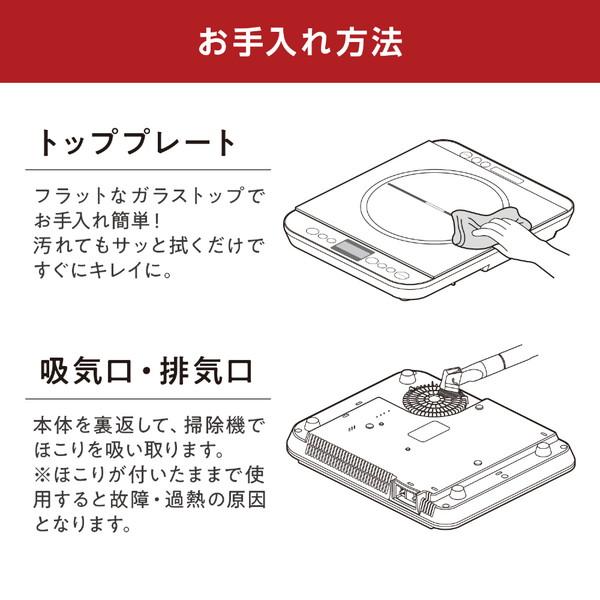 お手入れ方法

トッププレート

フラットなガラストップでお手入れ簡単！
汚れてもサッと拭くだけですぐにキレイに。

吸気口・排気口

本体を裏返して、掃除機でほこりを吸い取ります。
※ほこりが付いたままで使用すると故障・過熱の原因となります。