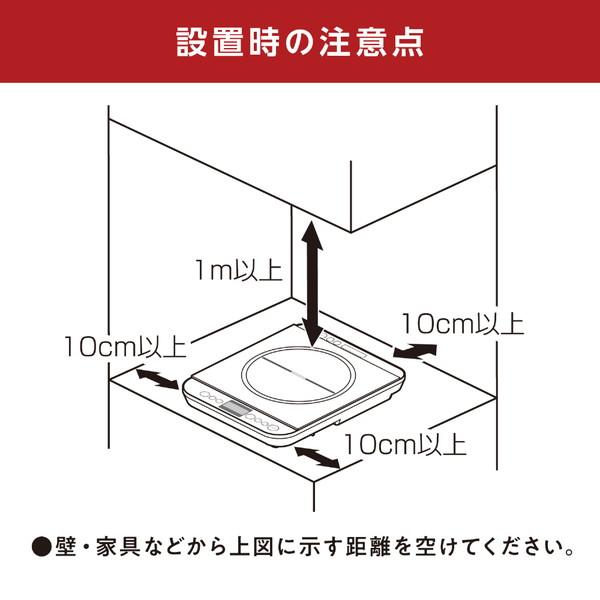 設置時の注意点

1m以上

10cm以上

10cm以上

10cm以上

●壁・家具などから上図に示す距離を空けてください。