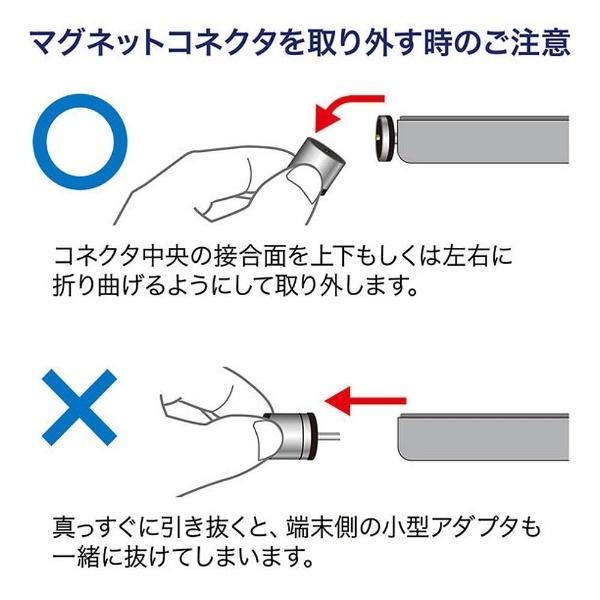 マグネットコネクタを取り外す時のご注意

コネクタ中央の接合面を上下もしくは左右に折り曲げるようにして取り外します。

真っすぐに引き抜くと、端末側の小型アダプタも一緒に抜けてしまいます。