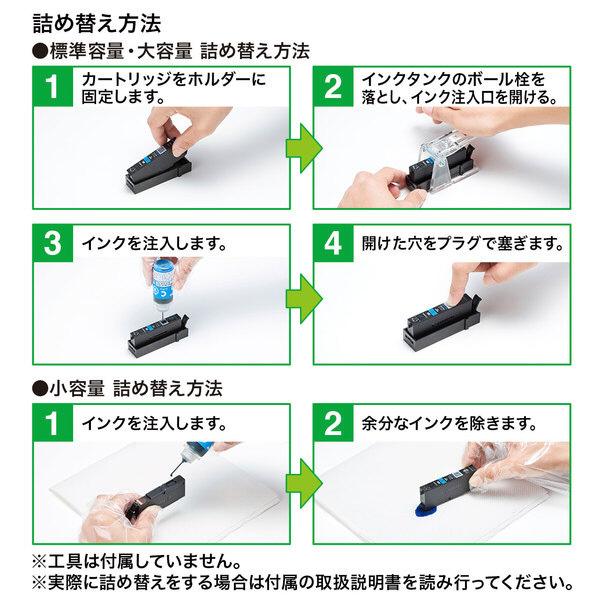 詰め替え方法

●標準容量・大容量 詰め替え方法

1 カートリッジをホルダーに固定します。

2 インクタンクのボール栓を落とし、インク注入口を開ける。

3 インクを注入します。

4 開けた穴をプラグで塞ぎます。

●小容量 詰め替え方法

1 インクを注入します。

2 余分なインクを除きます。

※工具は付属していません。
※実際に詰め替えをする場合は付属の取扱説明書を読み行ってください。