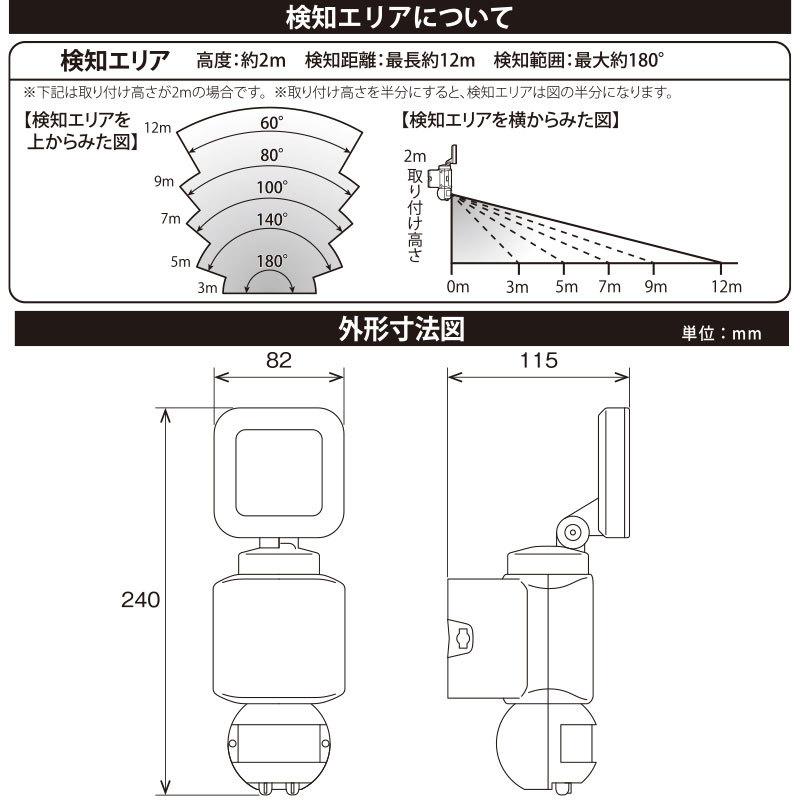 検知エリアについて

検知エリア　高度:約2m　検知距離:最長約12m　検知範囲:最大約180°

※下記は取り付け高さが2mの場合です。※取り付け高さを半分にすると、検知エリアは図の半分になります。

【検知エリアを上からみた図】

12m
9m
7m
5m
3m
60°
80°
100°
140°
180°

【検知エリアを横からみた図】

2m
取り付け高さ
0m
3m
5m
7m
9m
12m

外形寸法図　単位：mm

82
115
240