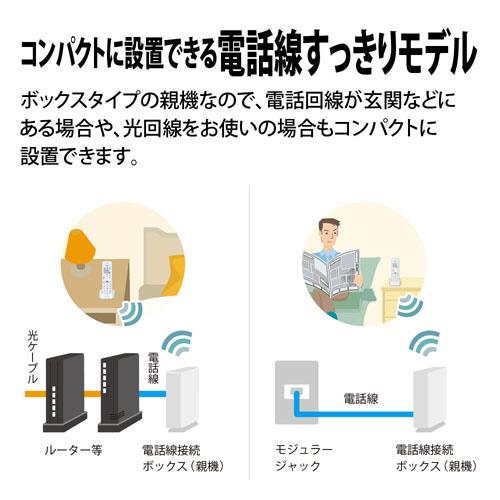 コンパクトに設置できる電話線すっきりモデル

ボックスタイプの親機なので、電話回線が玄関などにある場合や、光回線をお使いの場合もコンパクトに設置できます。

光ケーブル

電話線

ルーター等

電話線接続ボックス（親機）

電話線

モジュラージャック

電話線接続ボックス（親機）