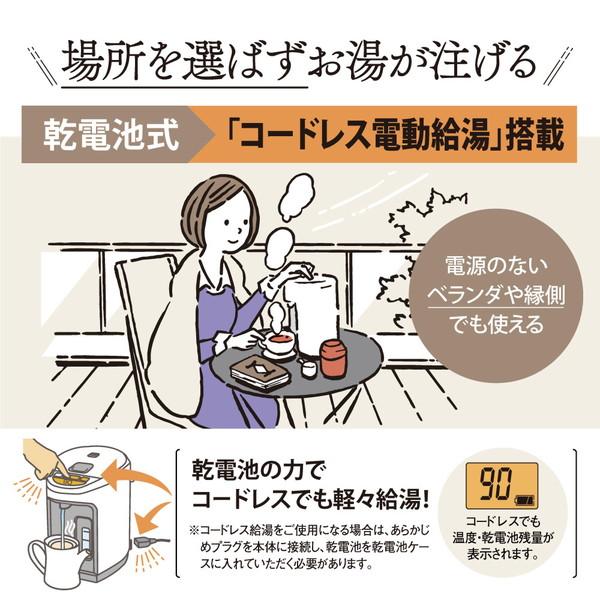 場所を選ばずお湯が注げる

乾電池式

「コードレス電動給湯」搭載

電源のない
ベランダや縁側
でも使える

乾電池の力で
コードレスでも軽々給湯!

※コードレス給湯をご使用になる場合は、あらかじめプラグを本体に接続し、乾電池を乾電池ケースに入れていただく必要があります。

90

コードレスでも
温度・乾電池残量が
表示されます。