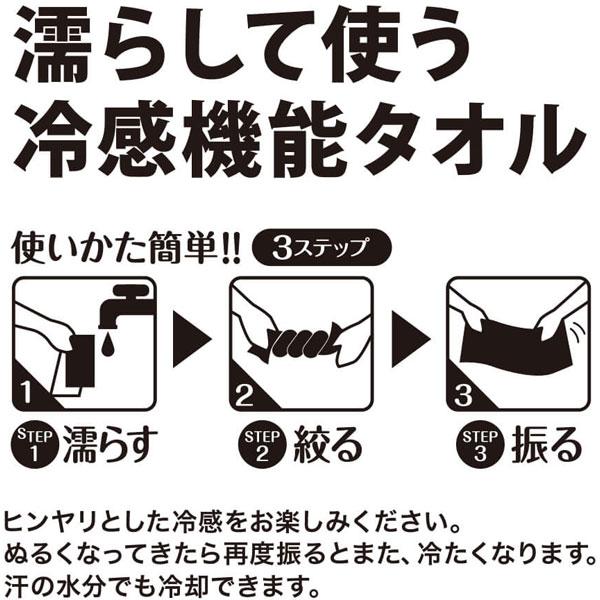 濡らして使う
冷感機能タオル

使いかた簡単!! 3ステップ

1

2

3

STEP 1 濡らす

STEP 2 絞る

STEP 3 振る

ヒンヤリとした冷感をお楽しみください。
ぬるくなってきたら再度振るとまた、冷たくなります。
汗の水分でも冷却できます。