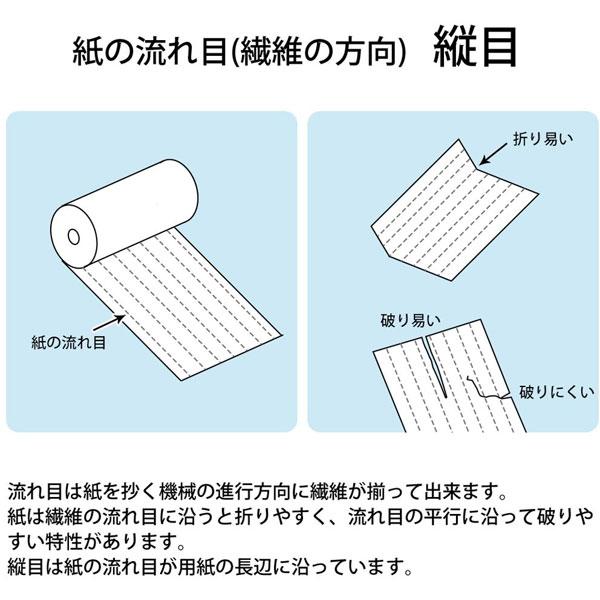 紙の流れ目(繊維の方向)　縦目

紙の流れ目

折り易い

破り易い

破りにくい

流れ目は紙を抄く機械の進行方向に繊維が揃って出来ます。
紙は繊維の流れ目に沿うと折りやすく、流れ目の平行に沿って破りやすい特性があります。
縦目は紙の流れ目が用紙の長辺に沿っています。