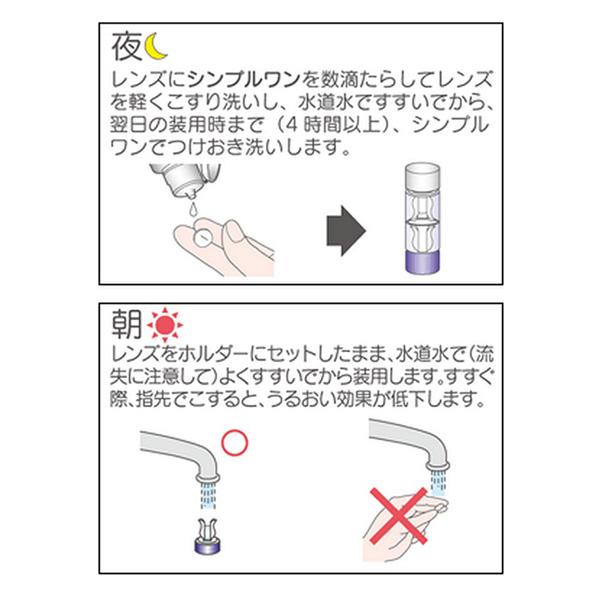 夜

レンズにシンプルワンを数滴たらしてレンズを軽くこすり洗いし、水道水ですすいでから、翌日の装用時まで（4 時間以上）、シンプルワンでつけおき洗いします。

朝

レンズをホルダーにセットしたまま、水道水で(流失に注意して)よくすすいでから装用します。すすぐ際、指先でこすると、うるおい効果が低下します。