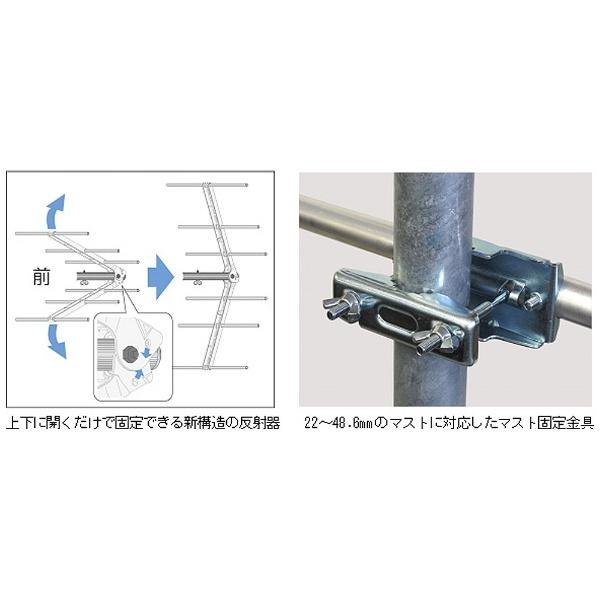 前

上下に開くだけで固定できる新構造の反射器

22～48.6㎜のマストに対応したマスト固定金具