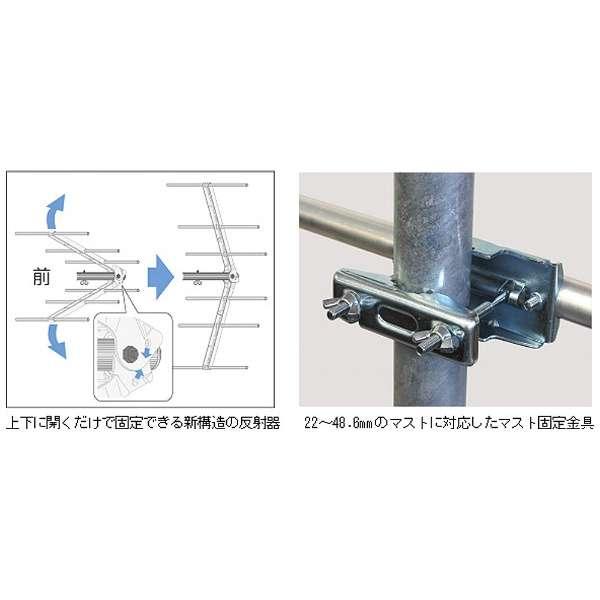 前

上下に開くだけで固定できる新構造の反射器

22～48.6mmのマストに対応したマスト固定金具