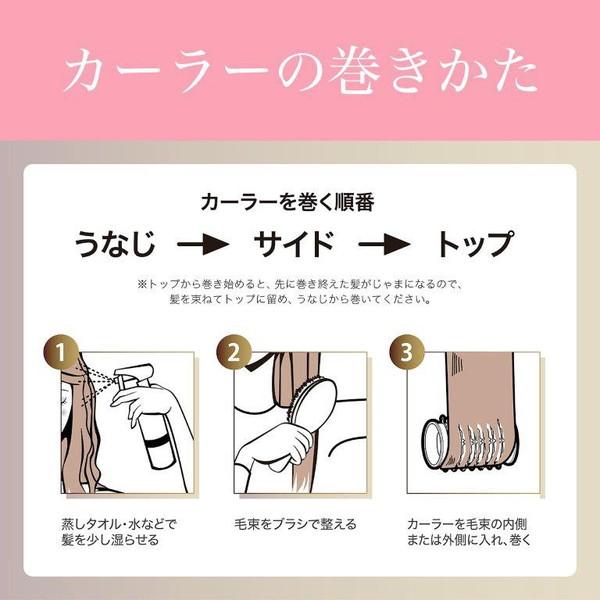 カーラーの巻きかた

カーラーを巻く順番

うなじ → サイド → トップ

※トップから巻き始めると、先に巻き終えた髪がじゃまになるので、髪を束ねてトップに留め、うなじから巻いてください。

1

蒸しタオル・水などで髪を少し湿らせる

2

毛束をブラシで整える

3

カーラーを毛束の内側または外側に入れ、巻く