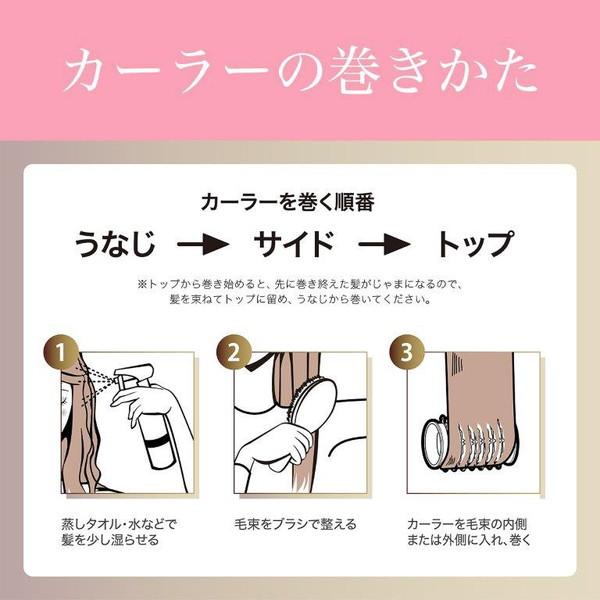 カーラーの巻きかた

カーラーを巻く順番

うなじ → サイド → トップ

※トップから巻き始めると、先に巻き終えた髪がじゃまになるので、髪を束ねてトップに留め、うなじから巻いてください。

1

蒸しタオル・水などで髪を少し湿らせる

2

毛束をブラシで整える

3

カーラーを毛束の内側または外側に入れ、巻く