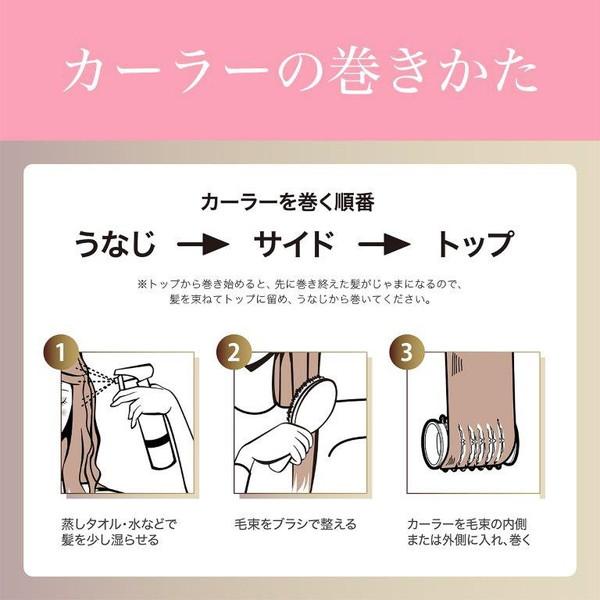 カーラーの巻きかた

カーラーを巻く順番

うなじ → サイド → トップ

※トップから巻き始めると、先に巻き終えた髪がじゃまになるので、髪を束ねてトップに留め、うなじから巻いてください。

1
蒸しタオル・水などで髪を少し湿らせる

2
毛束をブラシで整える

3
カーラーを毛束の内側または外側に入れ、巻く