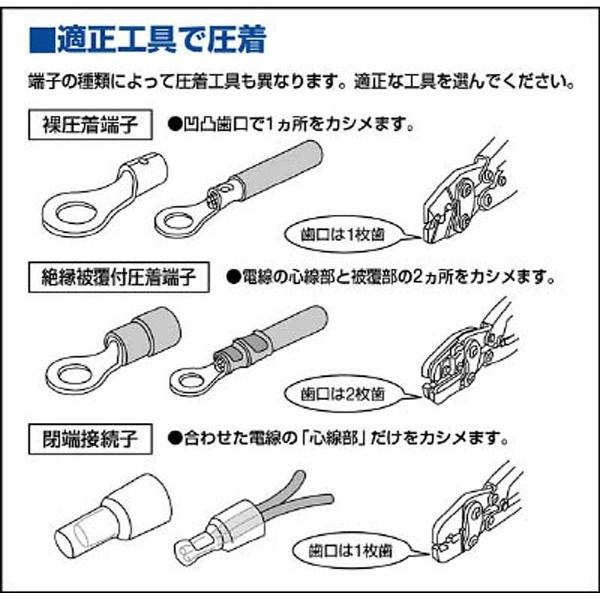 ■適正工具で圧着

端子の種類によって圧着工具も異なります。適正な工具を選んでください。

裸圧着端子

●凹凸歯口で1ヵ所をカシメます。

歯口は1枚歯

絶縁被覆付圧着端子

●電線の心線部と被覆部の2ヵ所をカシメます。

歯口は2枚歯

閉端接続子

●合わせた電線の「心線部」だけをカシメます。

歯口は1枚歯