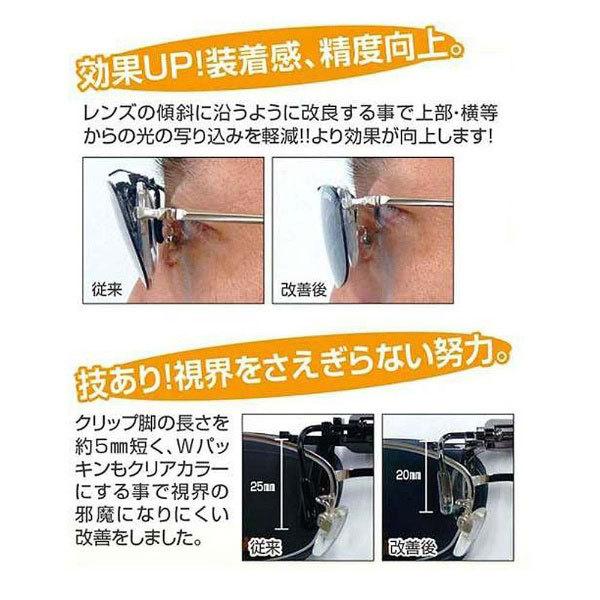 効果UP!装着感、精度向上。

レンズの傾斜に沿うように改良する事で上部・横等からの光の写り込みを軽減!!より効果が向上します!

従来

改善後

技あり!視界をさえぎらない努力。

クリップ脚の長さを約5㎜短く、Wパッキンもクリアカラーにする事で視界の邪魔になりにくい改善をしました。

25㎜

従来

20㎜

改善後