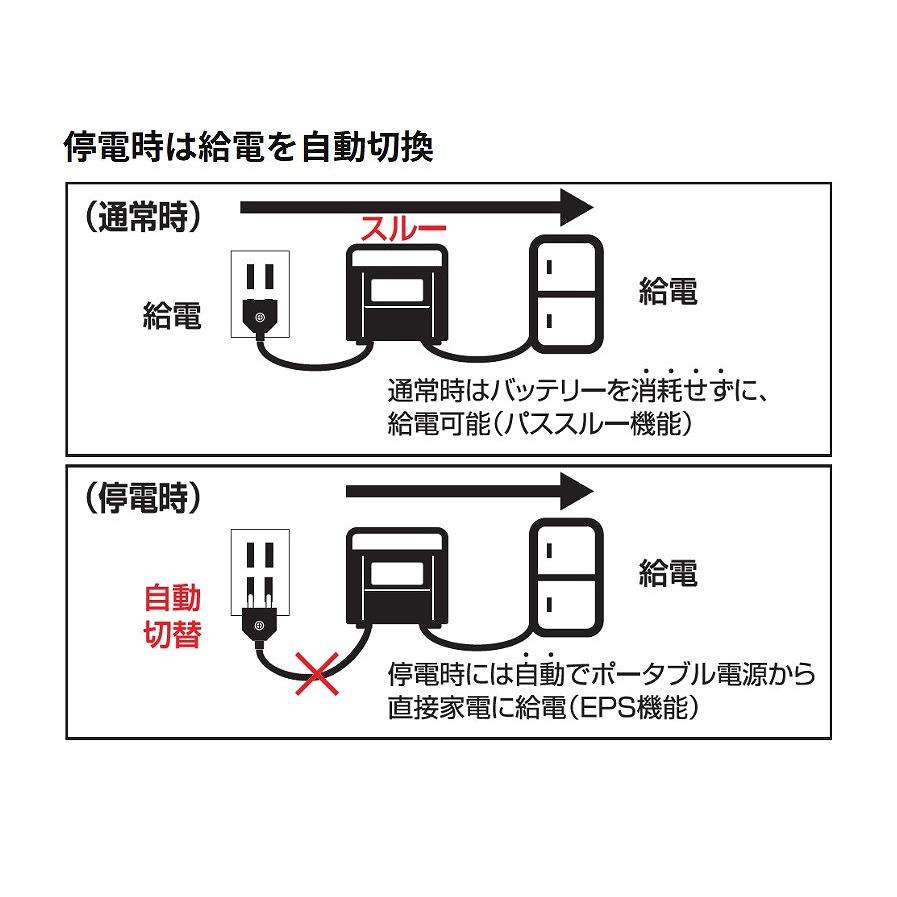 停電時は給電を自動切換

（通常時）

スルー

給電

給電

通常時はバッテリーを消耗せずに、給電可能（パススルー機能）

（停電時）

自動切替

給電

停電時には自動でポータブル電源から直接家電に給電（EPS機能）