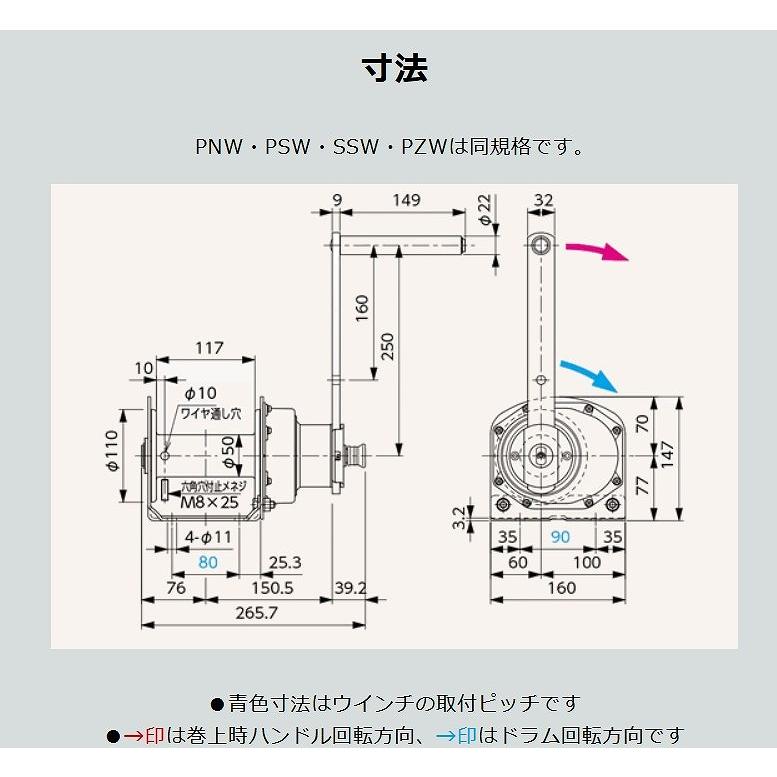 寸法

PNW・PSW・SSW・PZWは同規格です。

9
149
φ22
32
160
250
117
10
φ10
ワイヤ通し穴
φ110
φ50
六角穴付止メネジ
M8×25
4-φ11
80
25.3
76
150.5
39.2
265.7
70
147
77
3.2
35
90
35
60
100
160

●青色寸法はウインチの取付ピッチです
●→印は巻上時ハンドル回転方向、→印はドラム回転方向です