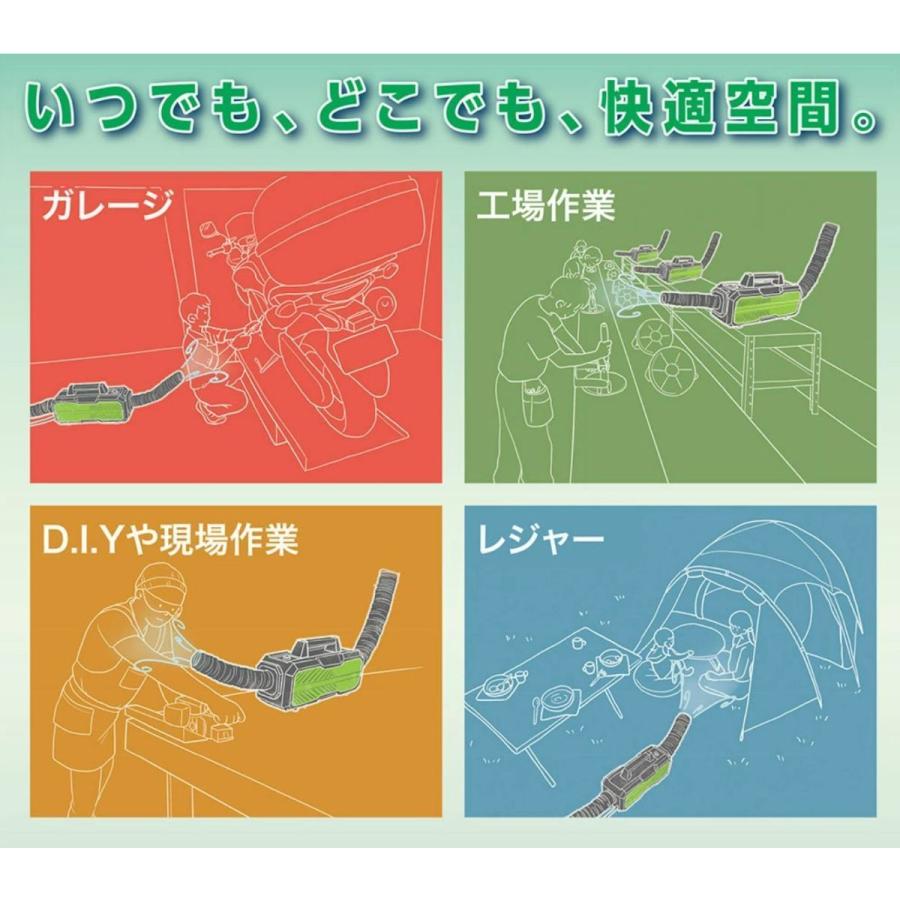 いつでも、どこでも、快適空間。

ガレージ

工場作業

D.I.Yや現場作業

レジャー