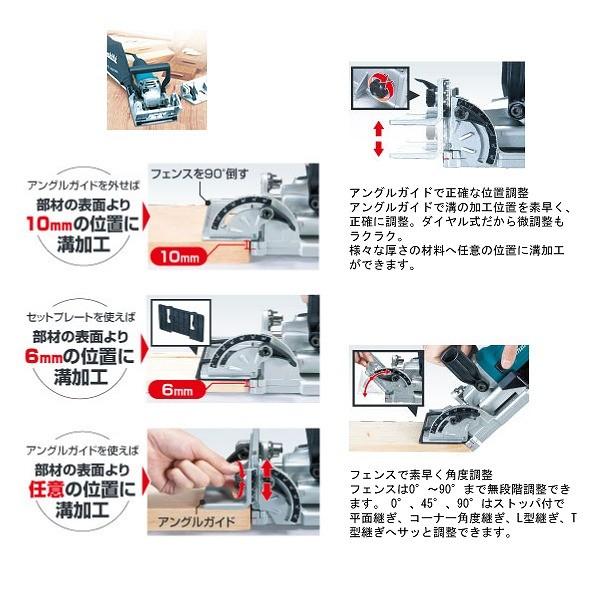 アングルガイドを外せば
部材の表面より
10mmの位置に
溝加工

フェンスを90°倒す

10mm

セットプレートを使えば
部材の表面より
6mmの位置に
溝加工

6mm

アングルガイドを使えば
部材の表面より
任意の位置に
溝加工

アングルガイド

アングルガイドで正確な位置調整
アングルガイドで溝の加工位置を素早く、正確に調整。ダイヤル式だから微調整もラクラク。
様々な厚さの材料へ任意の位置に溝加工ができます。

フェンスで素早く角度調整
フェンスは0°～90°まで無段階調整できます。0°、45°、90°はストッパ付で平面継ぎ、コーナー角度継ぎ、L型継ぎ、T型継ぎへサッと調整できます。