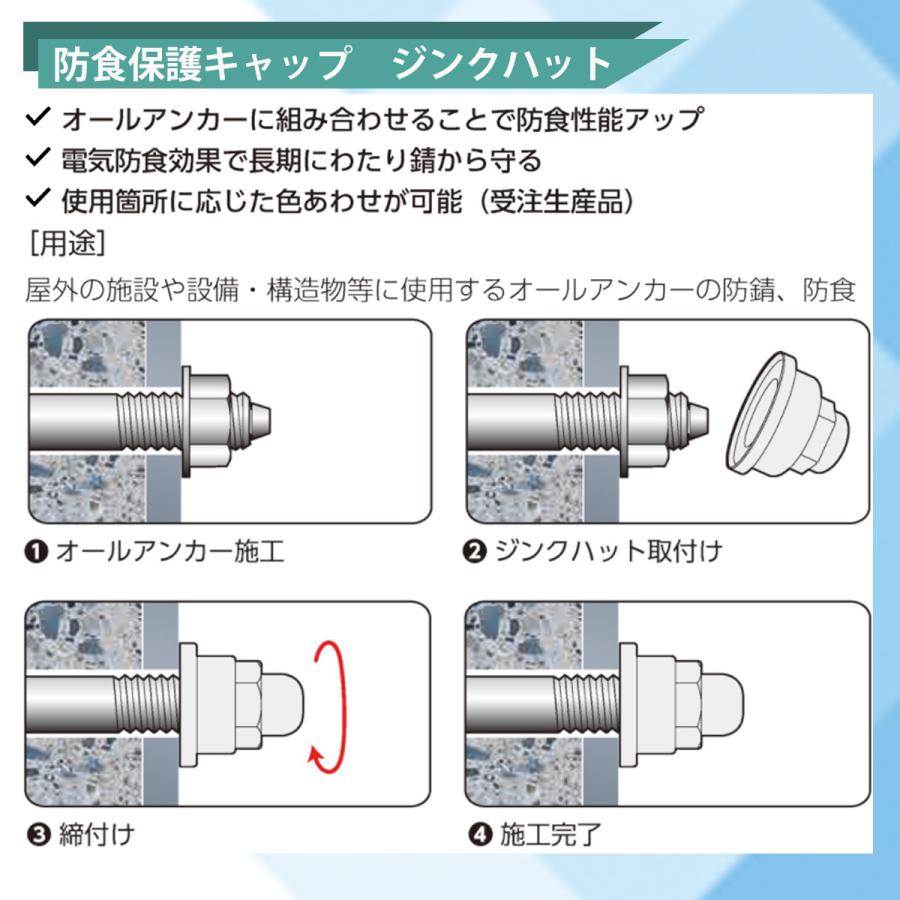 防食保護キャップ　ジンクハット

✓ オールアンカーに組み合わせることで防食性能アップ
✓ 電気防食効果で長期にわたり錆から守る
✓ 使用箇所に応じた色あわせが可能（受注生産品）

[用途]
屋外の施設や設備・構造物等に使用するオールアンカーの防錆、防食

❶ オールアンカー施工

❷ ジンクハット取付け

❸ 締付け

❹ 施工完了