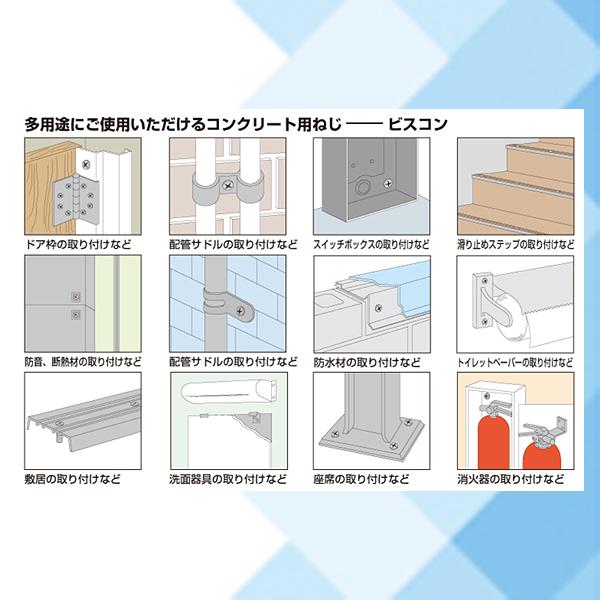 多用途にご使用いただけるコンクリート用ねじ —— ビスコン

ドア枠の取り付けなど

配管サドルの取り付けなど

スイッチボックスの取り付けなど

滑り止めステップの取り付けなど

防音、断熱材の取り付けなど

配管サドルの取り付けなど

防水材の取り付けなど

トイレットペーパーの取り付けなど

敷居の取り付けなど

洗面器具の取り付けなど

座席の取り付けなど

消火器の取り付けなど